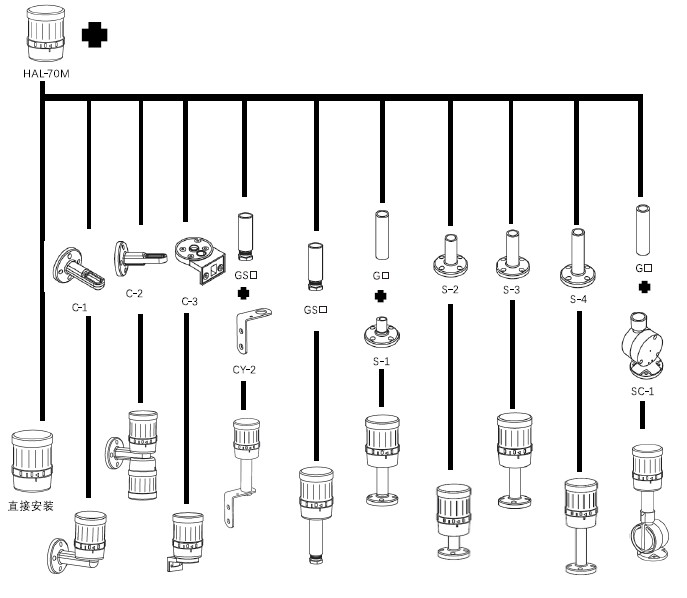 HAL-70M

C-1

C-2

C-3

GS□

CY-2

GS□

G□

S-1

S-2

S-3

S-4

G□

SC-1

直接安装